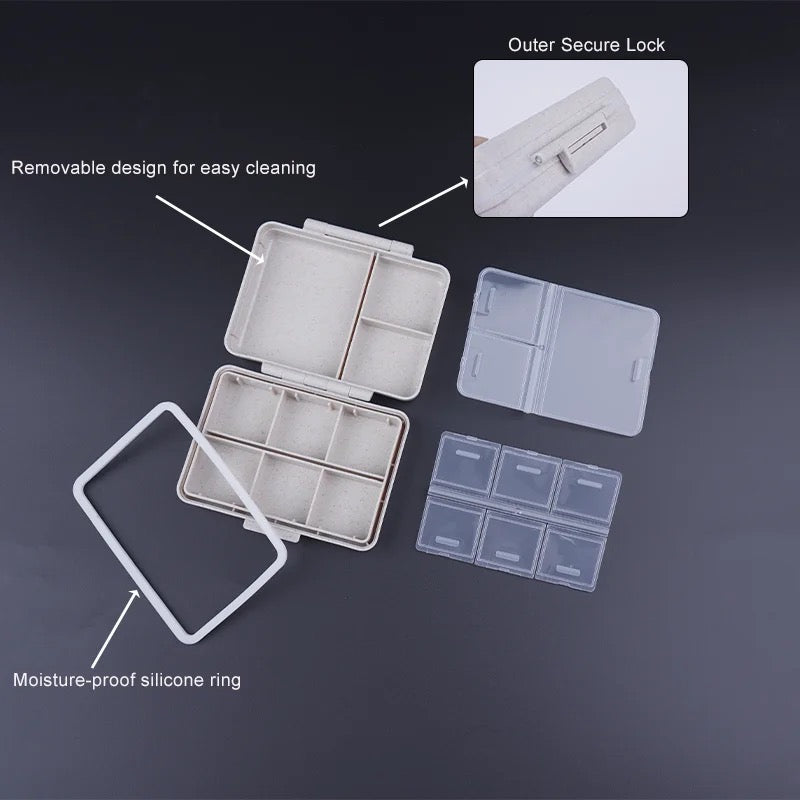 Outer Secure Lock

Removable design for easy cleaning

Moisture-proof silicone ring